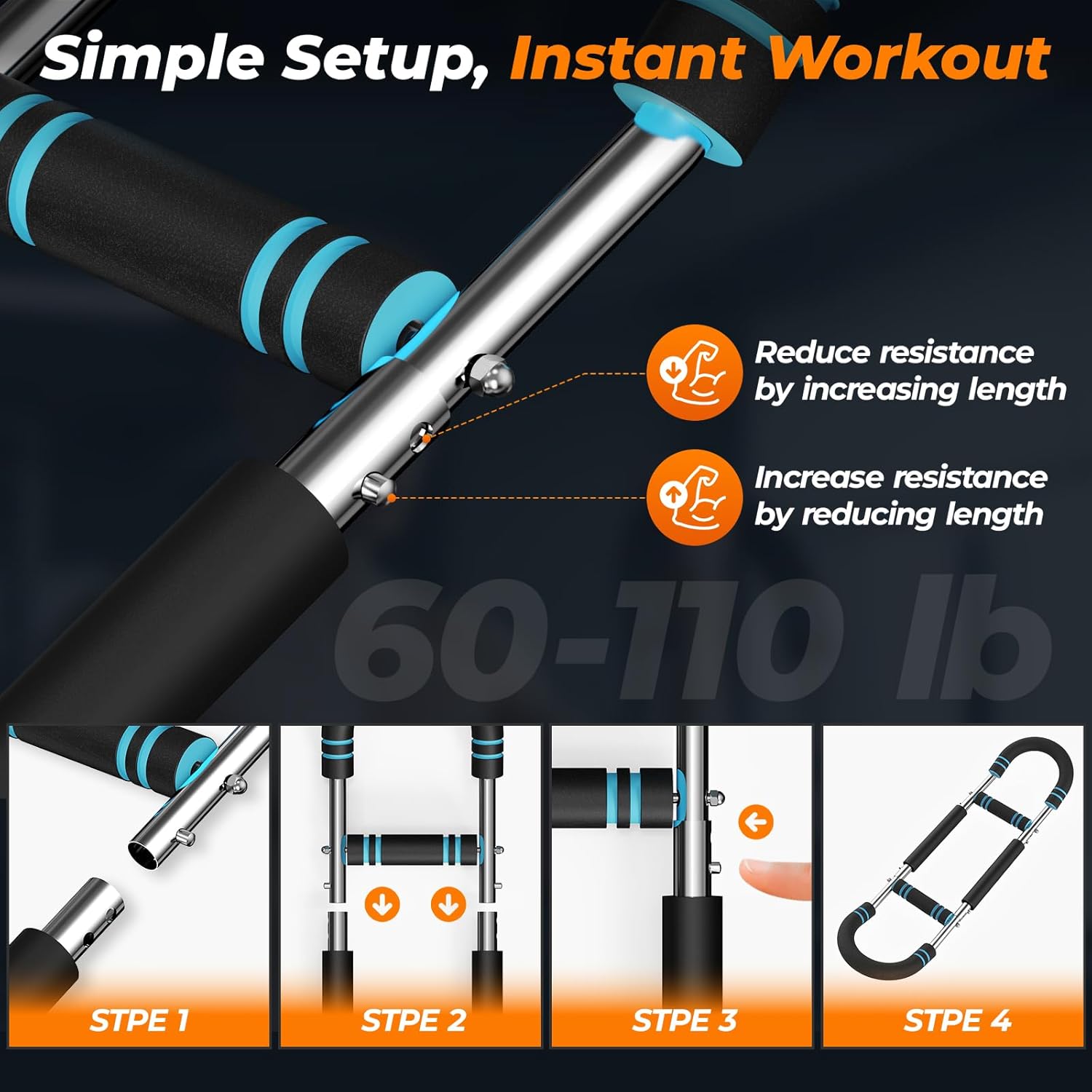 Simple Setup, Instant Workout

Reduce resistance by increasing length

Increase resistance by reducing length

60-110 lb

STPE 1

STPE 2

STPE 3

STPE 4